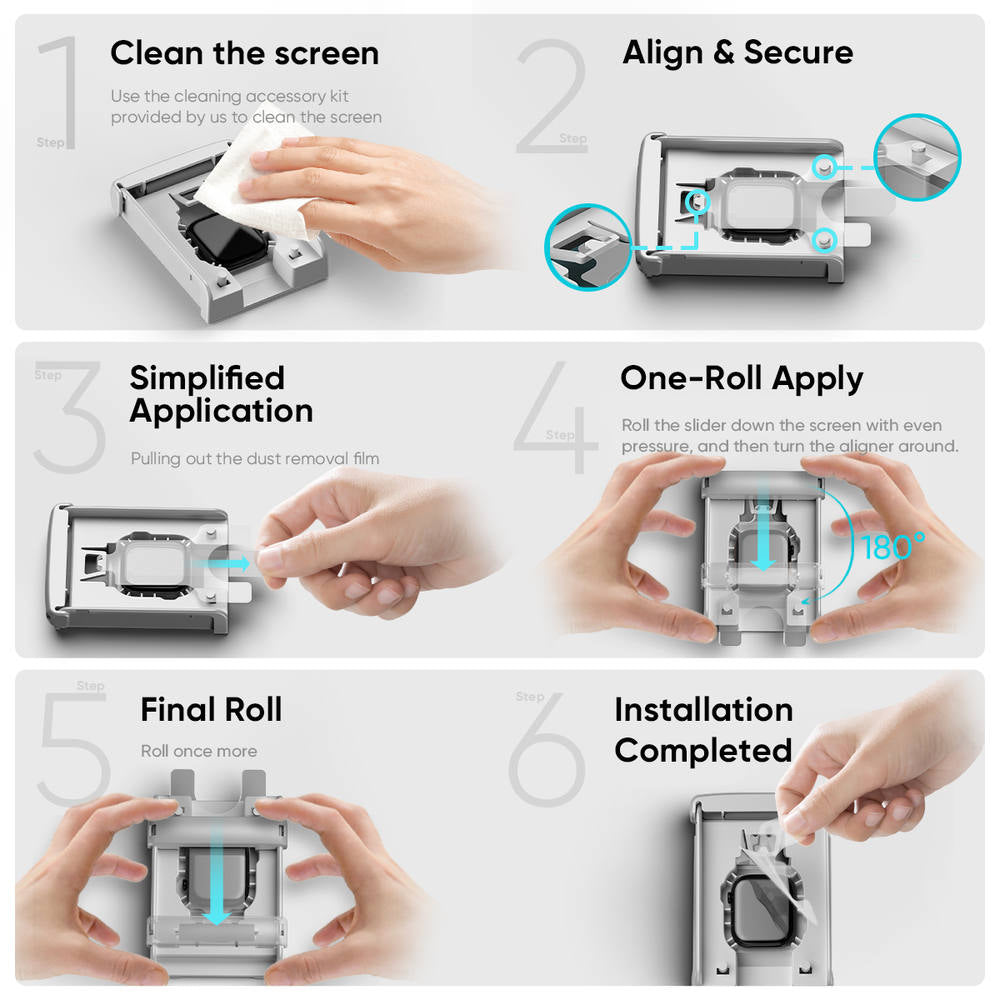 1 Step Clean the screen

Use the cleaning accessory kit provided by us to clean the screen

2 Step Align & Secure

Step 3 Simplified Application

Pulling out the dust removal film

4 Step One-Roll Apply

Roll the slider down the screen with even pressure, and then turn the aligner around.

180°

Step 5 Final Roll

Roll once more

Step 6 Installation Completed